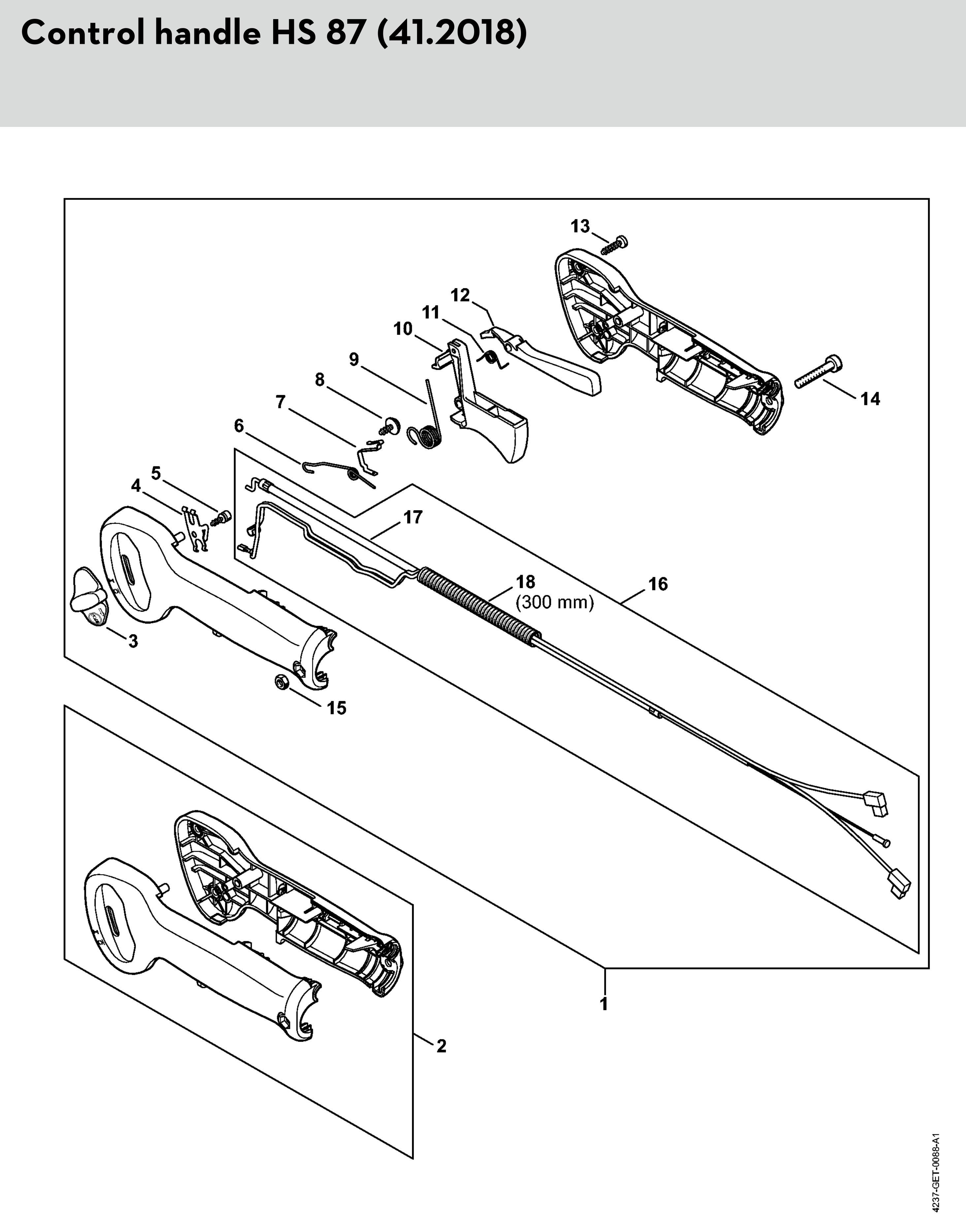 Control handle HS 87 (41.2018)

13
12
11
10
9
8
7
6
5
4
14
17
18
(300 mm)
16
3
15
1
2

4237-GET-0088-A1